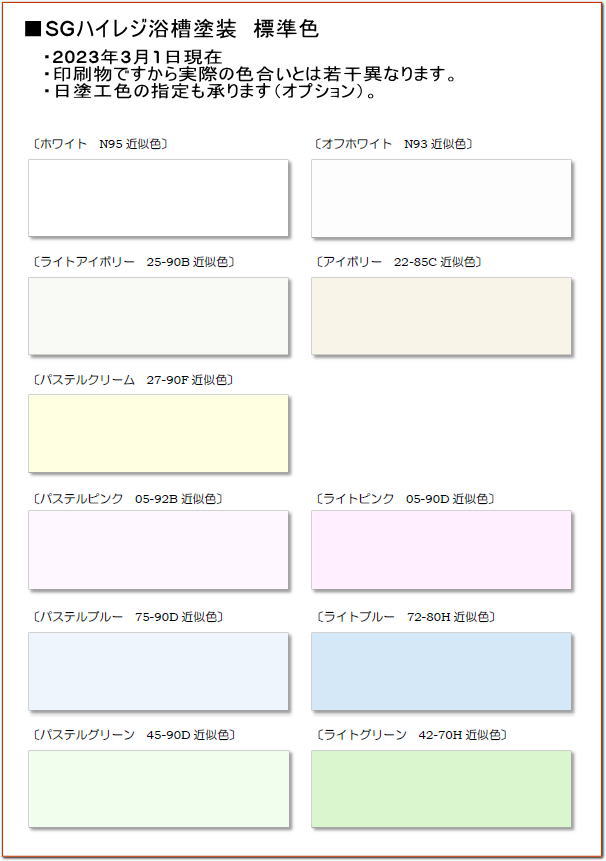 ■SGハイレジ浴槽塗装 標準色

・2023年3月1日現在
・印刷物ですから実際の色合いとは若干異なります。
・日塗工色の指定も承ります（オプション）。

〔ホワイト N95 近似色〕

〔オフホワイト N93 近似色〕

〔ライトアイボリー 25-90B 近似色〕

〔アイボリー 22-85C 近似色〕

〔パステルクリーム 27-90F 近似色〕

〔パステルピンク 05-92B 近似色〕

〔ライトピンク 05-90D 近似色〕

〔パステルブルー 75-90D 近似色〕

〔ライトブルー 72-80H 近似色〕

〔パステルグリーン 45-90D 近似色〕

〔ライトグリーン 42-70H 近似色〕